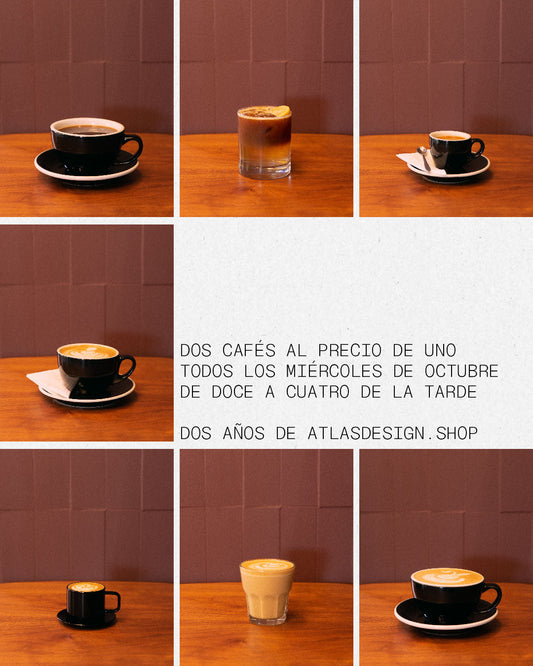 DOS CAFÉS AL PRECIO DE UNO
TODOS LOS MIÉRCOLES DE OCTUBRE
DE DOCE A CUATRO DE LA TARDE

DOS AÑOS DE ATLASDESIGN.SHOP